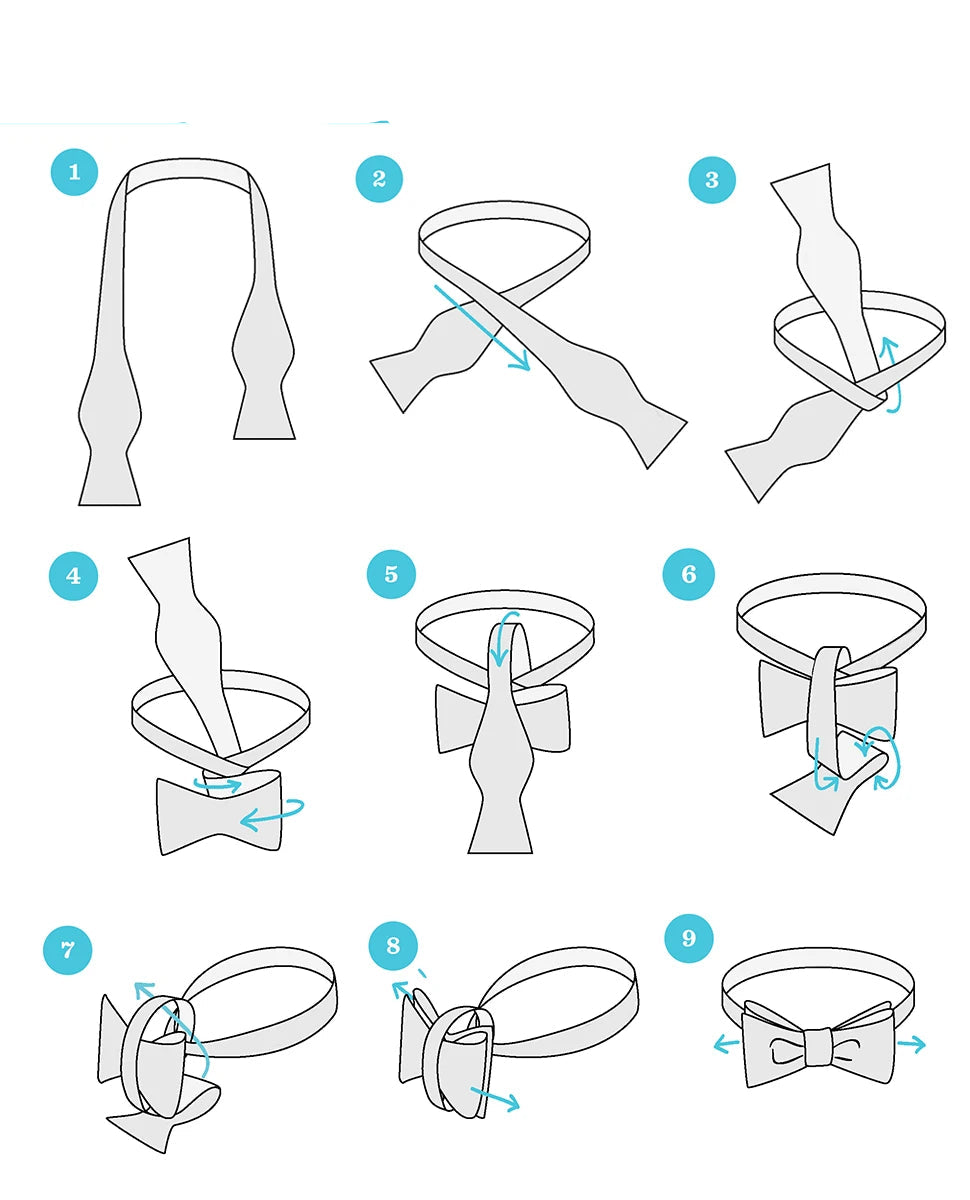 1
2
3
4
5
6
7
8
9